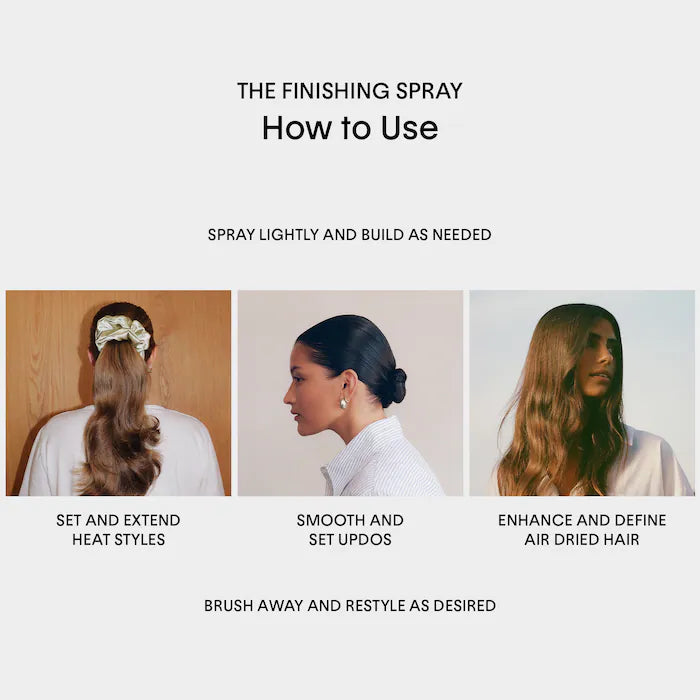 THE FINISHING SPRAY
How to Use

SPRAY LIGHTLY AND BUILD AS NEEDED

SET AND EXTEND HEAT STYLES

SMOOTH AND SET UPDOS

ENHANCE AND DEFINE AIR DRIED HAIR

BRUSH AWAY AND RESTYLE AS DESIRED