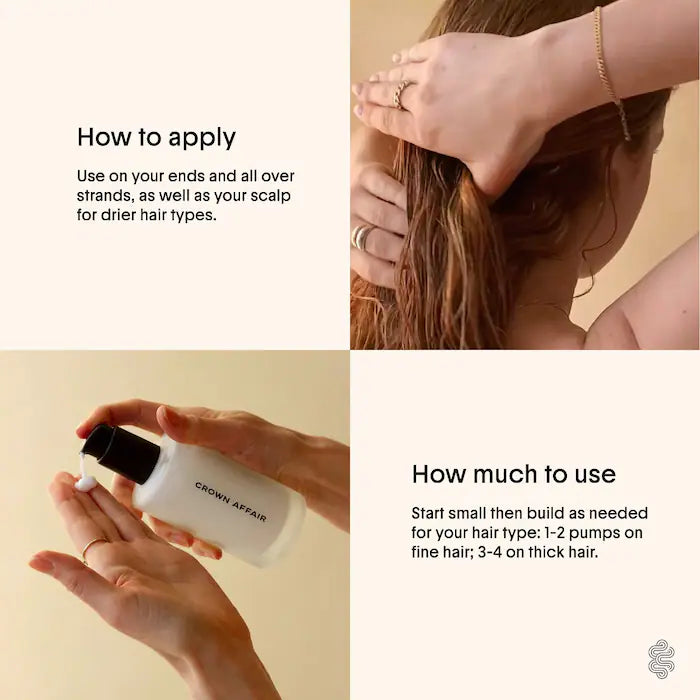 How to apply

Use on your ends and all over strands, as well as your scalp for drier hair types.

CROWN AFFAIR

How much to use

Start small then build as needed for your hair type: 1-2 pumps on fine hair; 3-4 on thick hair.