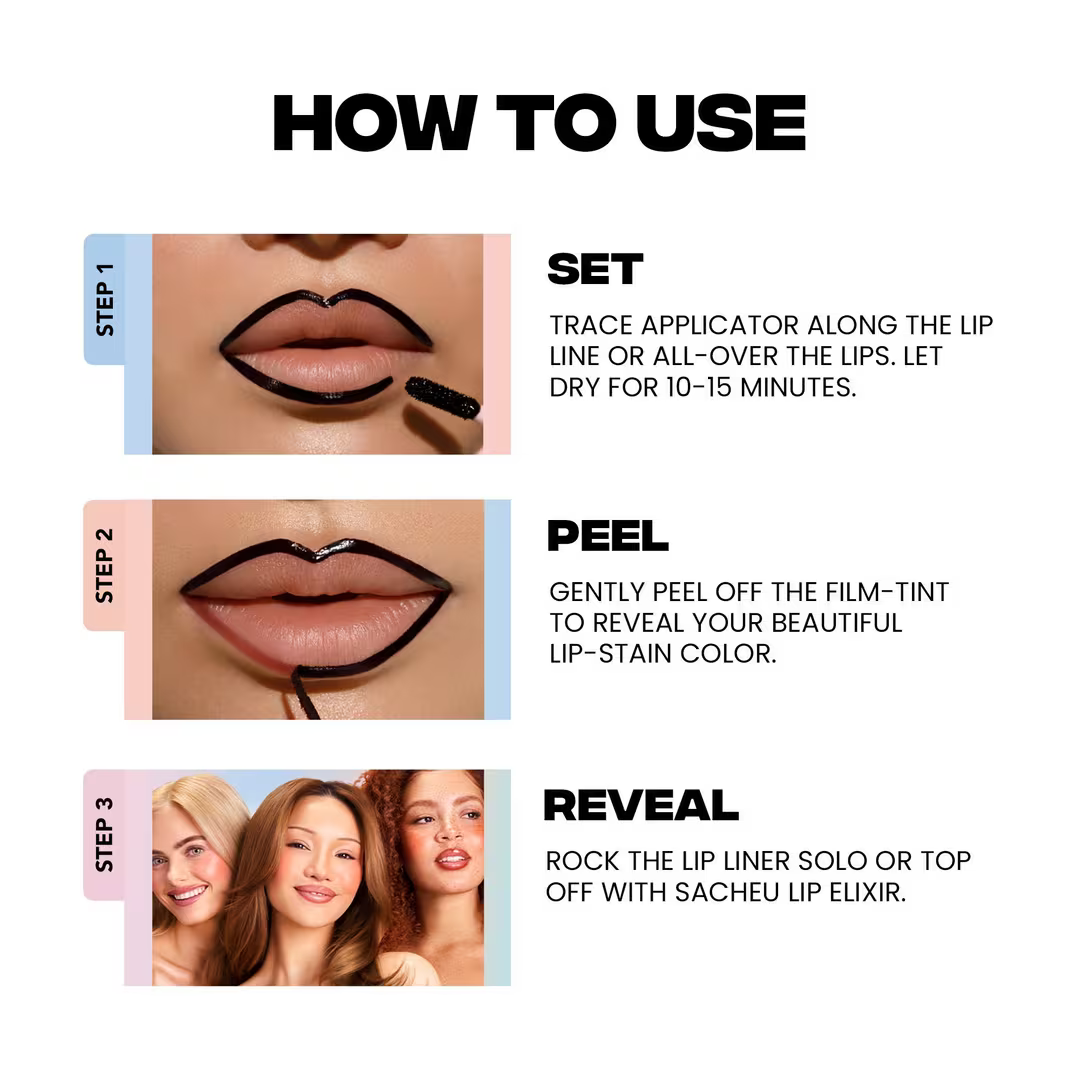 HOW TO USE

STEP 1

SET

TRACE APPLICATOR ALONG THE LIP LINE OR ALL-OVER THE LIPS. LET DRY FOR 10-15 MINUTES.

STEP 2

PEEL

GENTLY PEEL OFF THE FILM-TINT TO REVEAL YOUR BEAUTIFUL LIP-STAIN COLOR.

STEP 3

REVEAL

ROCK THE LIP LINER SOLO OR TOP OFF WITH SACHEU LIP ELIXIR.