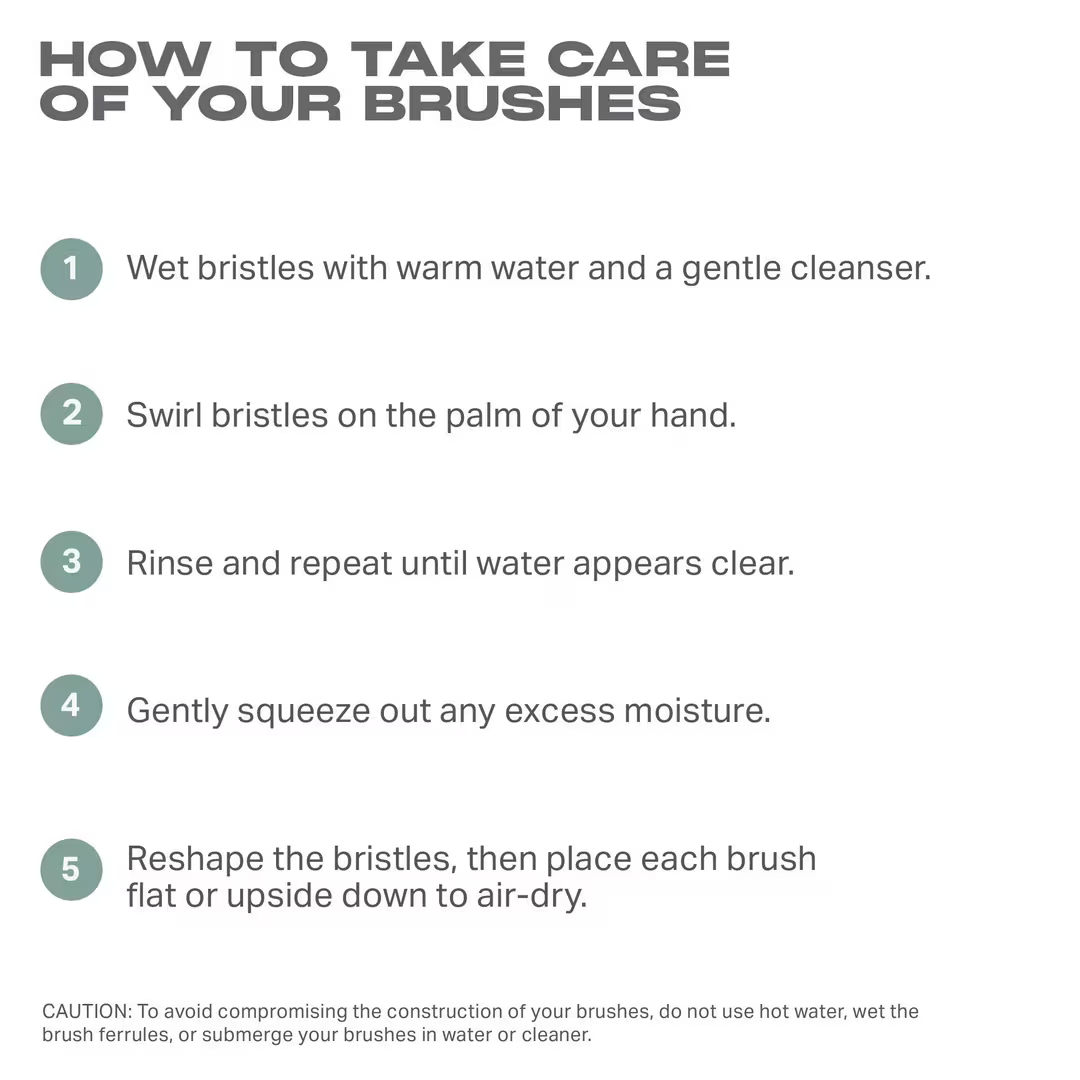 HOW TO TAKE CARE OF YOUR BRUSHES

1 Wet bristles with warm water and a gentle cleanser.

2 Swirl bristles on the palm of your hand.

3 Rinse and repeat until water appears clear.

4 Gently squeeze out any excess moisture.

5 Reshape the bristles, then place each brush flat or upside down to air-dry.

CAUTION: To avoid compromising the construction of your brushes, do not use hot water, wet the brush ferrules, or submerge your brushes in water or cleaner.