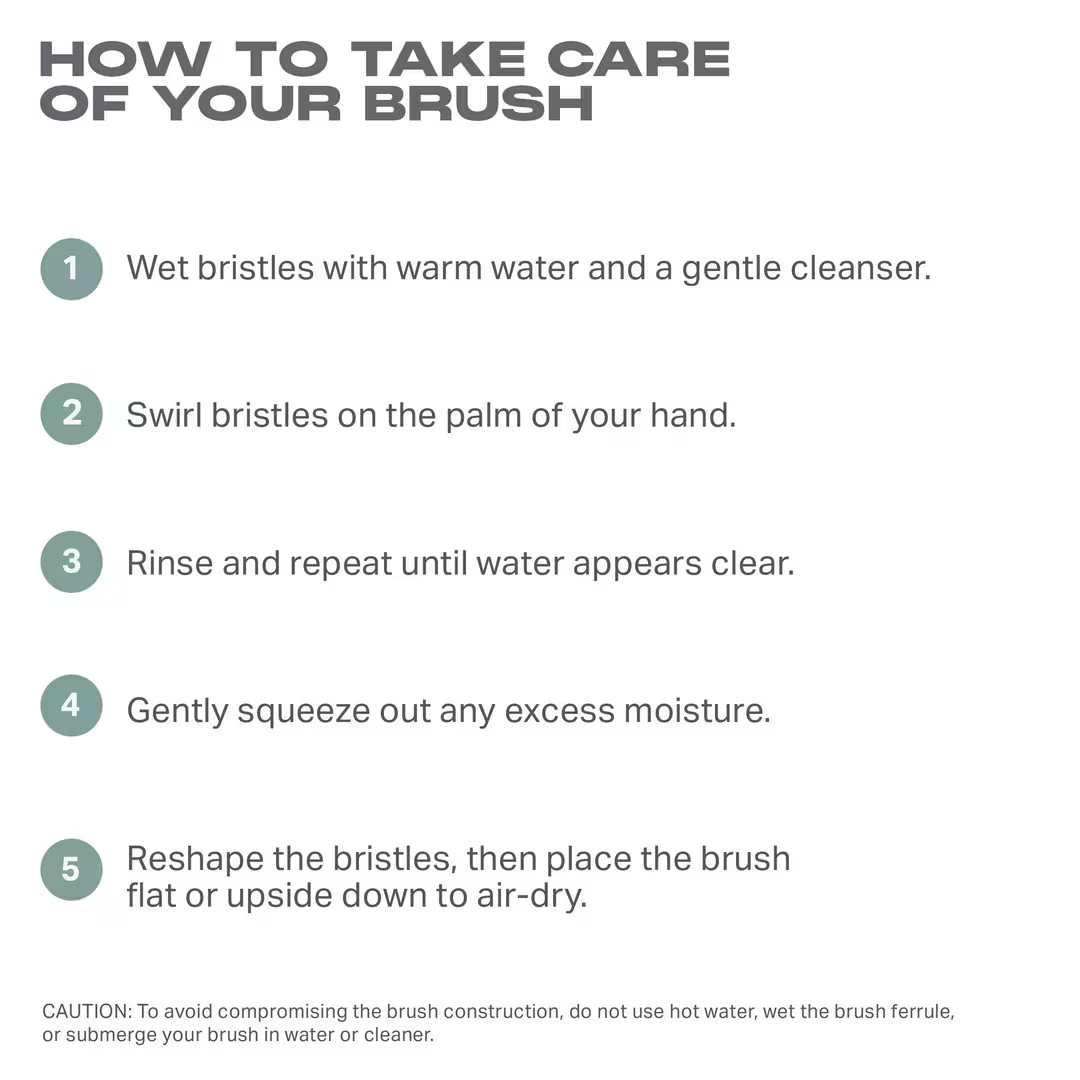 HOW TO TAKE CARE OF YOUR BRUSH

1 Wet bristles with warm water and a gentle cleanser.

2 Swirl bristles on the palm of your hand.

3 Rinse and repeat until water appears clear.

4 Gently squeeze out any excess moisture.

5 Reshape the bristles, then place the brush flat or upside down to air-dry.

CAUTION: To avoid compromising the brush construction, do not use hot water, wet the brush ferrule, or submerge your brush in water or cleaner.