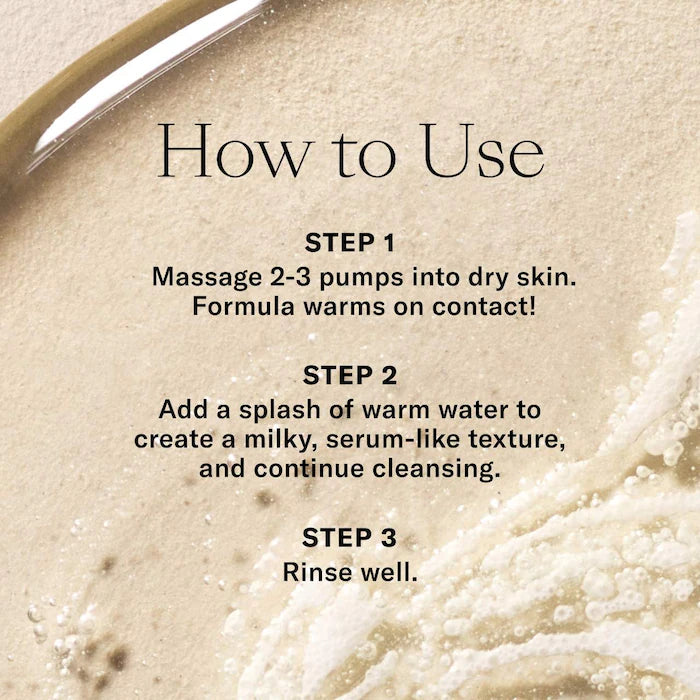 How to Use

STEP 1
Massage 2-3 pumps into dry skin. Formula warms on contact!

STEP 2
Add a splash of warm water to create a milky, serum-like texture, and continue cleansing.

STEP 3
Rinse well.