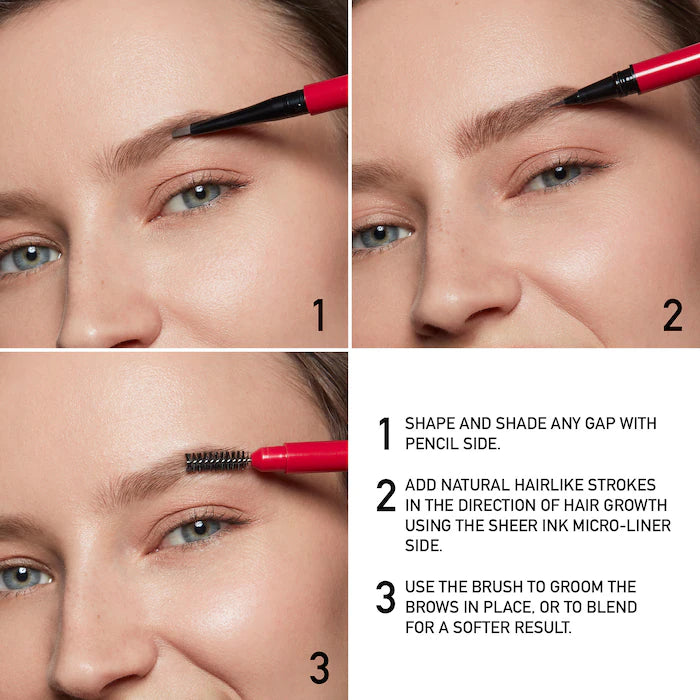 1

2

3

1 SHAPE AND SHADE ANY GAP WITH PENCIL SIDE.

2 ADD NATURAL HAIRLIKE STROKES IN THE DIRECTION OF HAIR GROWTH USING THE SHEER INK MICRO-LINER SIDE.

3 USE THE BRUSH TO GROOM THE BROWS IN PLACE, OR TO BLEND FOR A SOFTER RESULT.