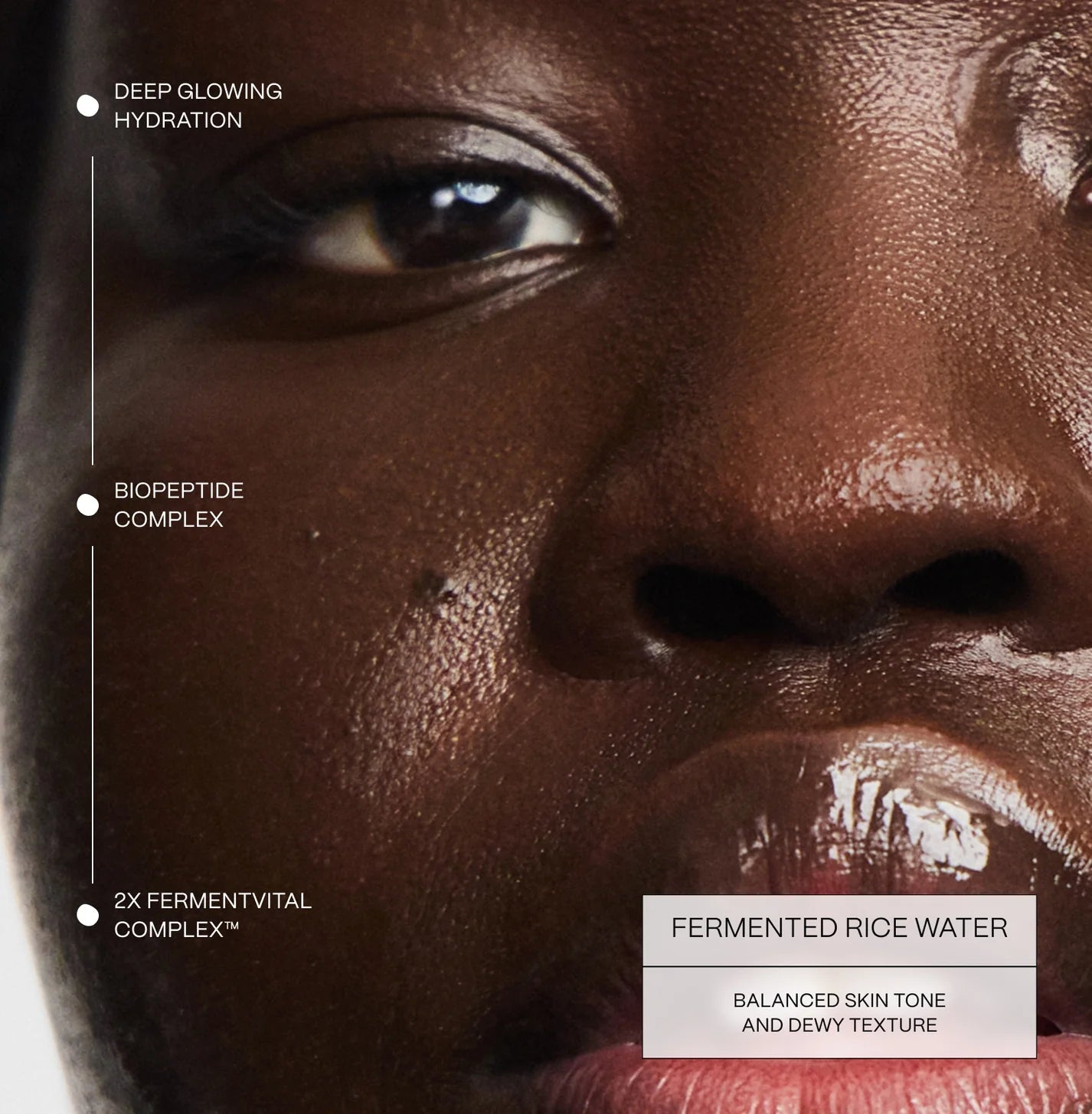 DEEP GLOWING HYDRATION

BIOPEPTIDE COMPLEX

2X FERMENTVITAL COMPLEX™

FERMENTED RICE WATER

BALANCED SKIN TONE AND DEWY TEXTURE