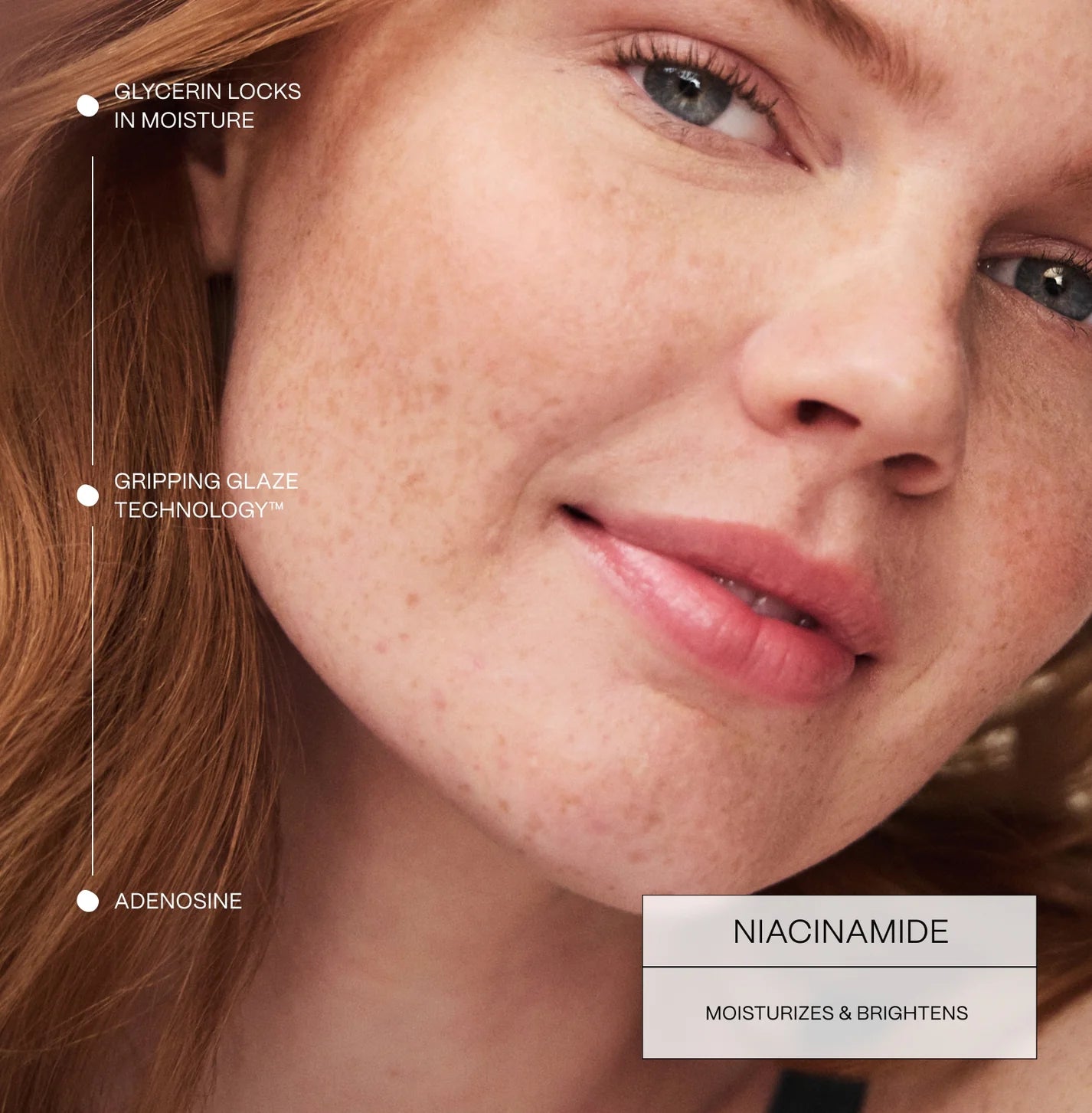 GLYCERIN LOCKS IN MOISTURE

GRIPPING GLAZE TECHNOLOGY™

ADENOSINE

NIACINAMIDE

MOISTURIZES & BRIGHTENS