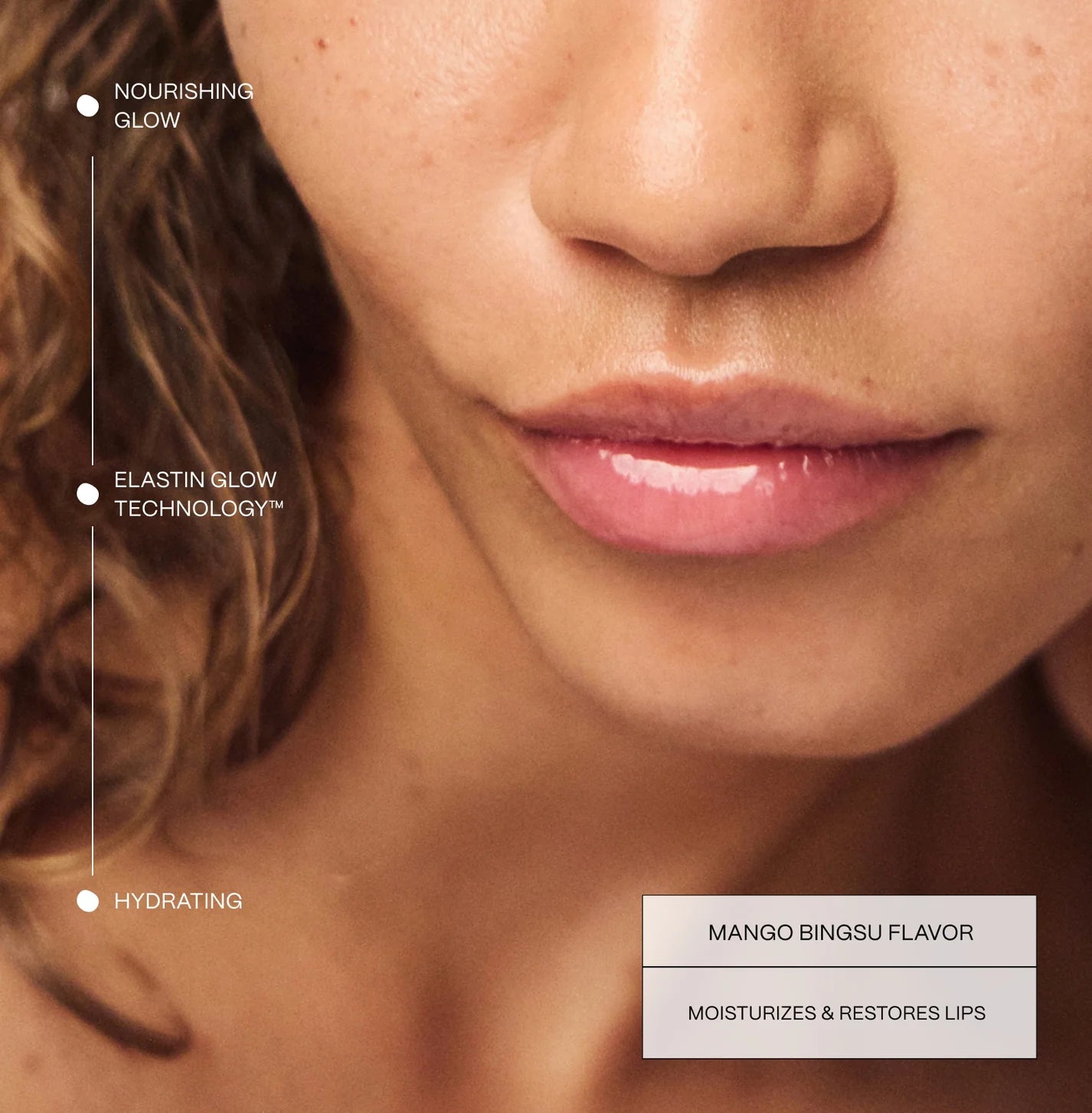 NOURISHING GLOW

ELASTIN GLOW TECHNOLOGY™

HYDRATING

MANGO BINGSU FLAVOR

MOISTURIZES & RESTORES LIPS